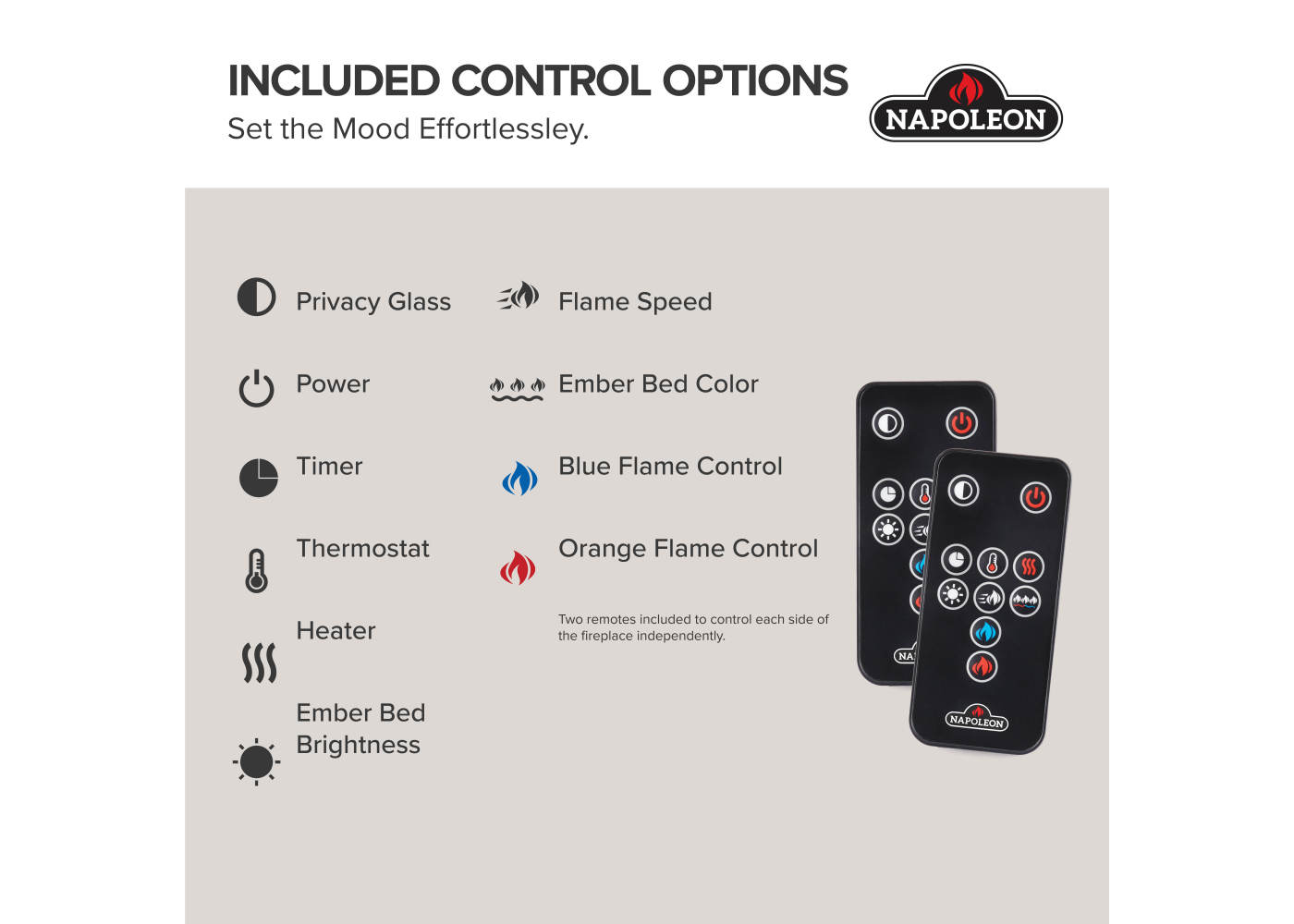 INCLUDED CONTROL OPTIONS

Set the Mood Effortlessley.

NAPOLEON

Privacy Glass

Power

Timer

Thermostat

Heater

Ember Bed Brightness

Flame Speed

Ember Bed Color

Blue Flame Control

Orange Flame Control

Two remotes included to control each side of the fireplace independently.

NAPOLEON