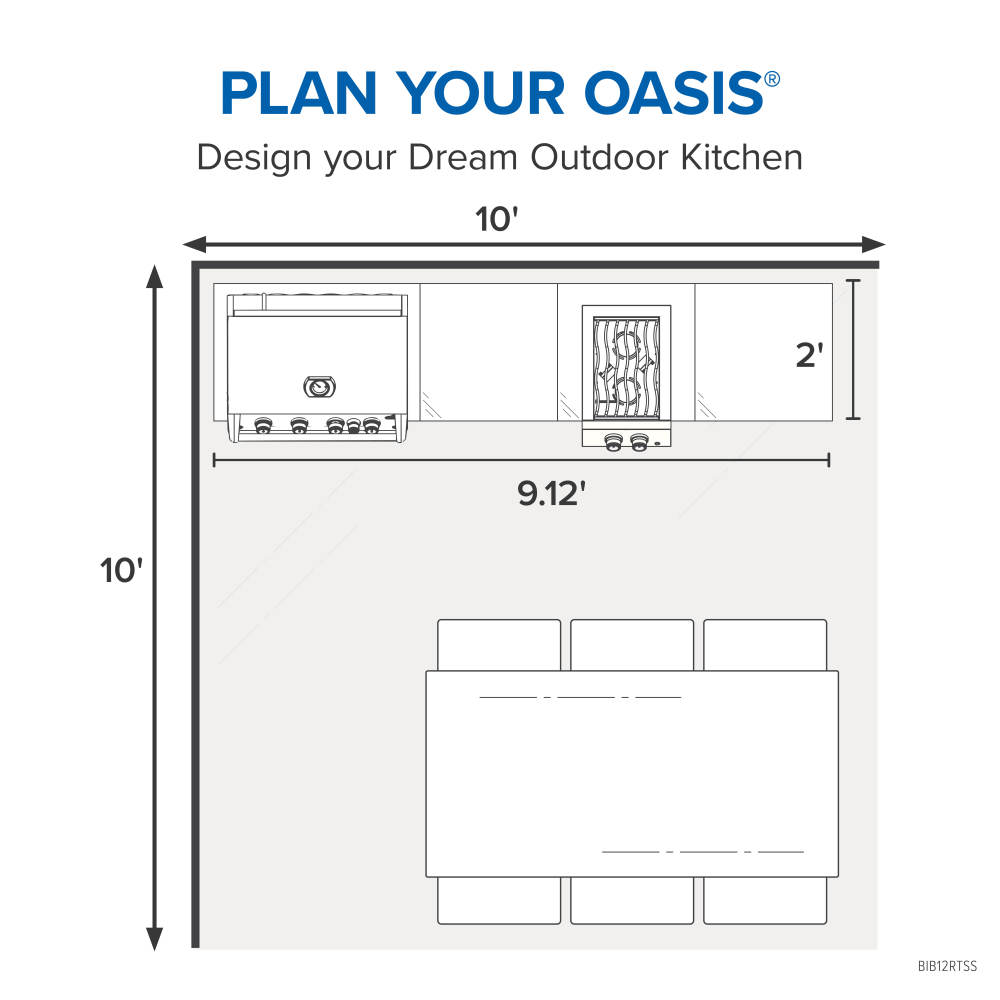 PLAN YOUR OASIS®

Design your Dream Outdoor Kitchen

10'

2'

9.12'

10'

BIB12RTSS