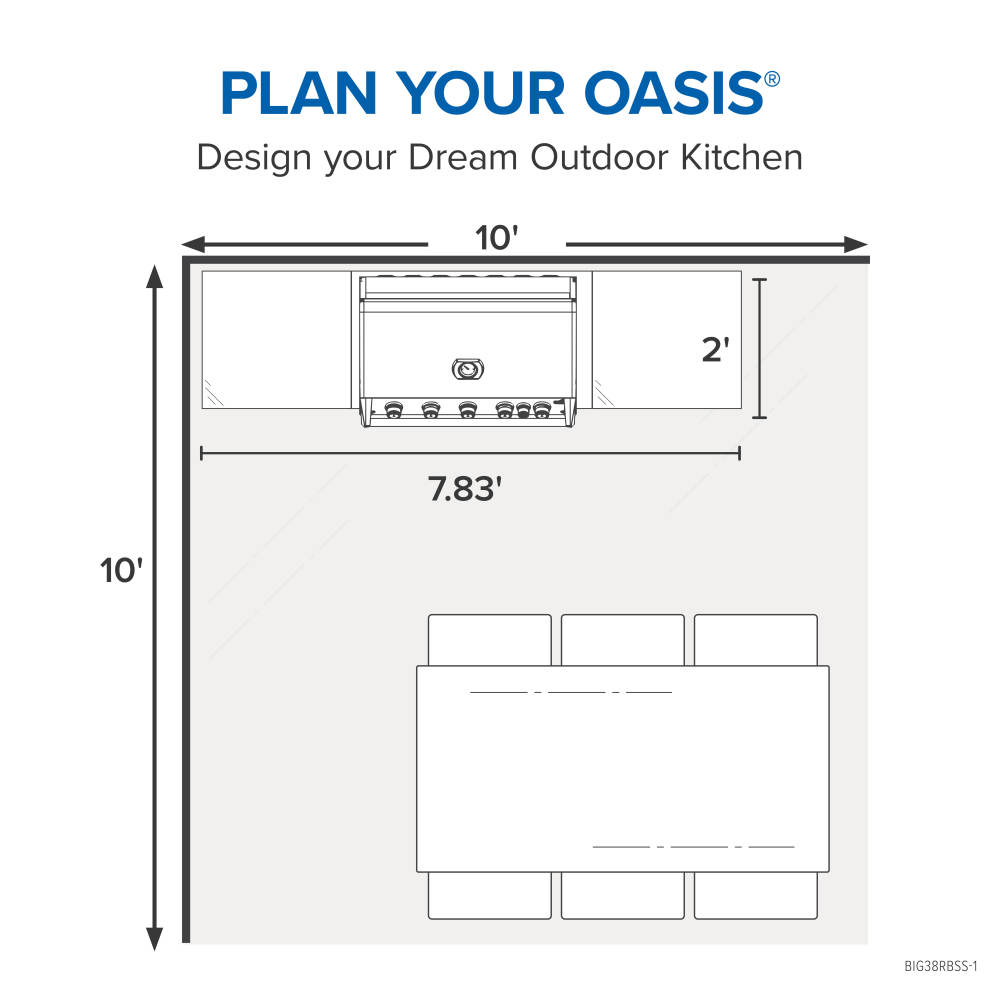 PLAN YOUR OASIS®
Design your Dream Outdoor Kitchen

10'

2'

7.83'

10'

BIG38RBSS-1