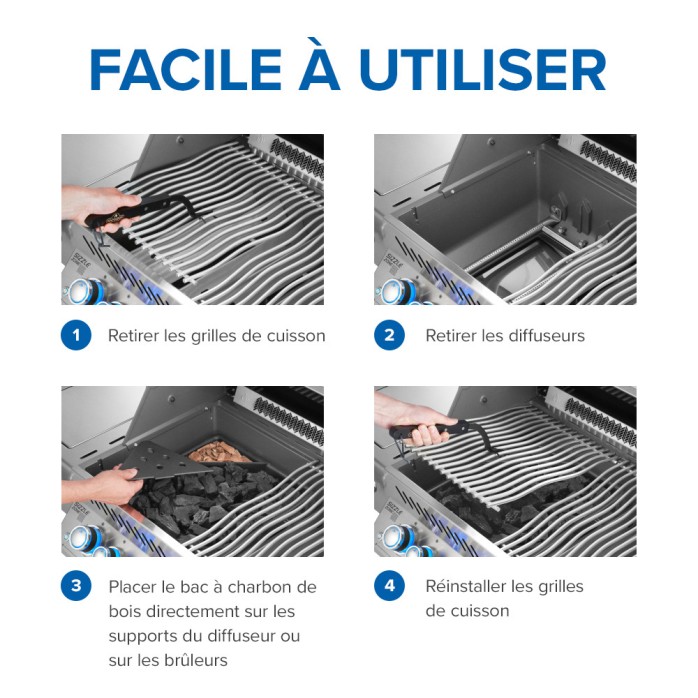 FACILE À UTILISER

SIZZLE ZONE

1 Retirer les grilles de cuisson

SIZZLE ZONE

2 Retirer les diffuseurs

SIZZLE ZONE

3 Placer le bac à charbon de bois directement sur les supports du diffuseur ou sur les brûleurs

SIZZLE ZONE

4 Réinstaller les grilles de cuisson